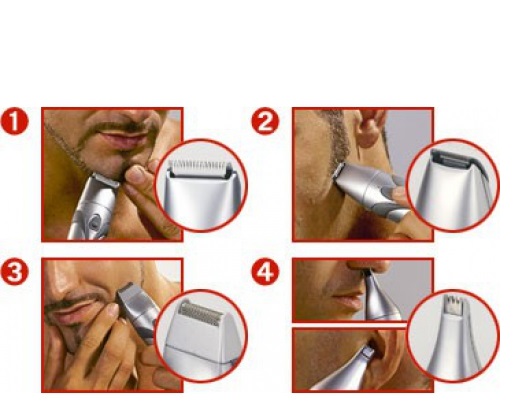 1

2

3

4