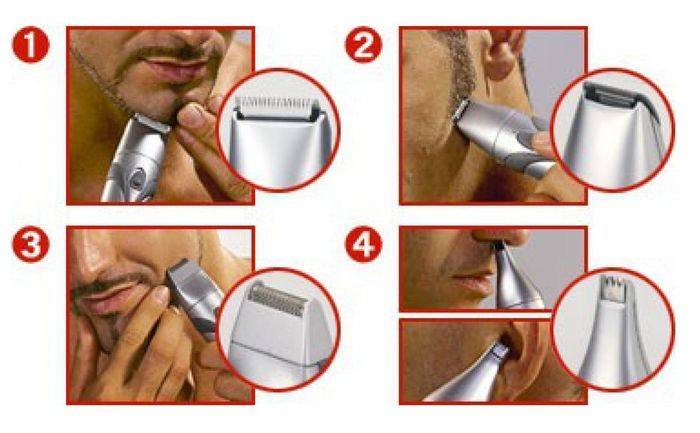 1
2
3
4